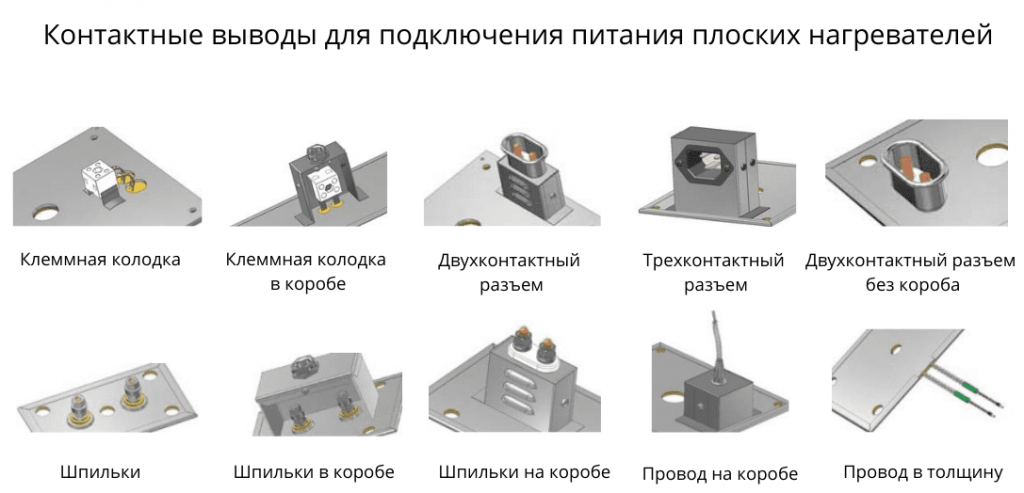 Контактные выводы для подключения питания плоских нагревателей

Клеммная колодка

Клеммная колодка в коробе

Двухконтактный разъем

Трехконтактный разъем

Двухконтактный разъем без короба

Шпильки

Шпильки в коробе

Шпильки на коробе

Провод на коробе

Провод в толщину